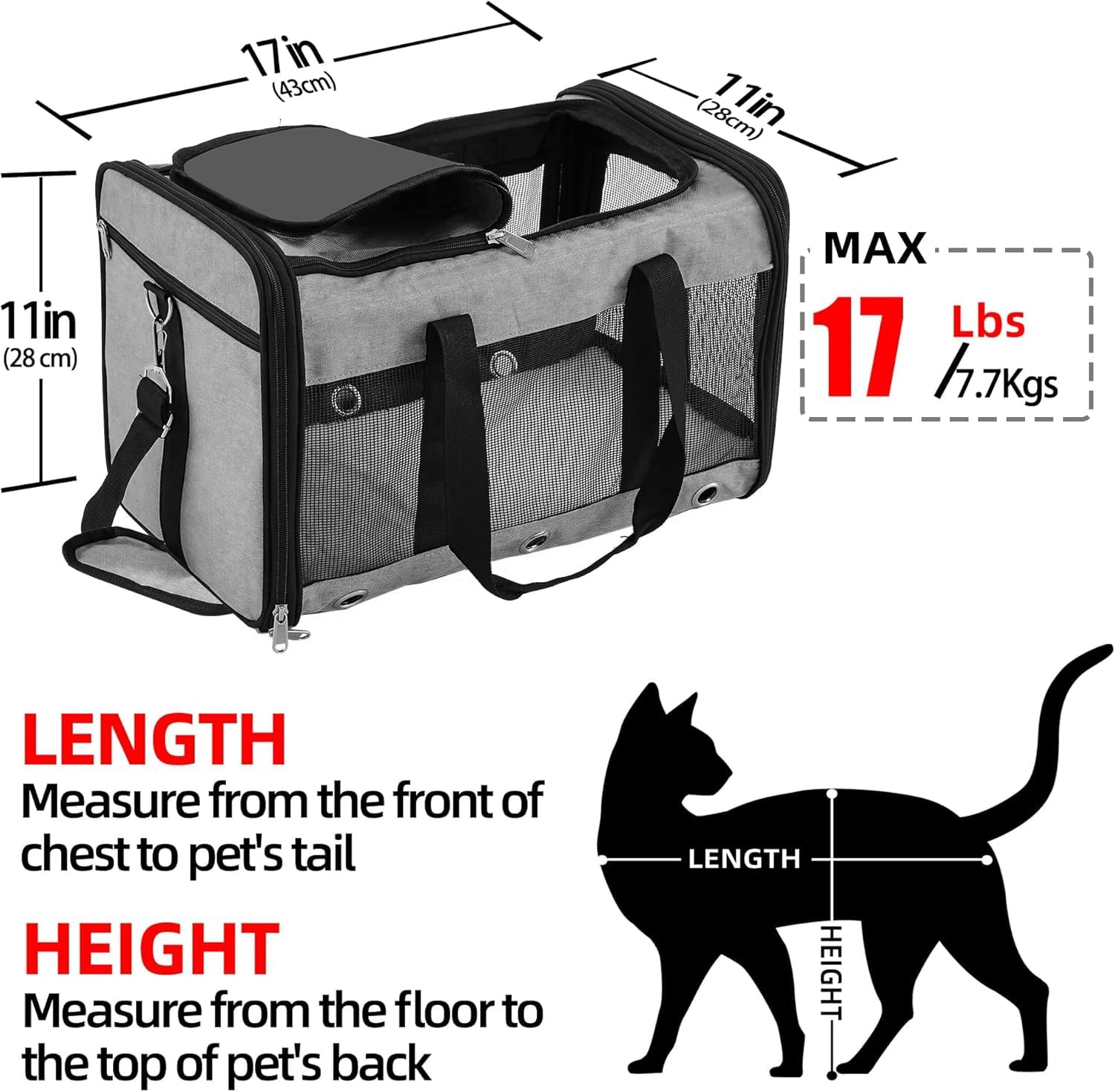 17in
(43cm)

11in
(28cm)

11in
(28 cm)

MAX
17 Lbs
/7.7Kgs

LENGTH
Measure from the front of chest to pet's tail

HEIGHT
Measure from the floor to the top of pet's back

LENGTH

HEIGHT