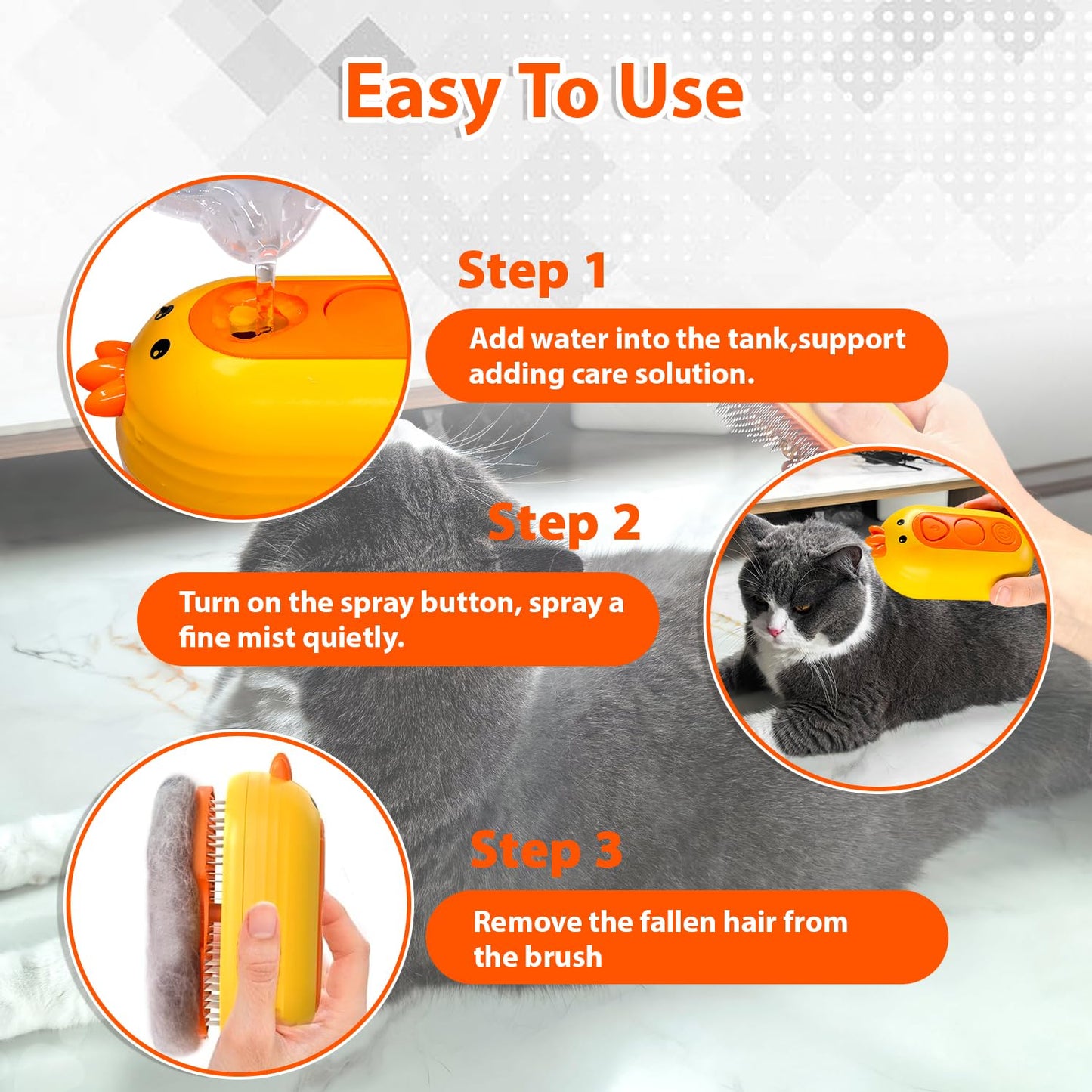 Easy To Use

Step 1

Add water into the tank,support adding care solution.

Step 2

Turn on the spray button, spray a fine mist quietly.

Step 3

Remove the fallen hair from the brush