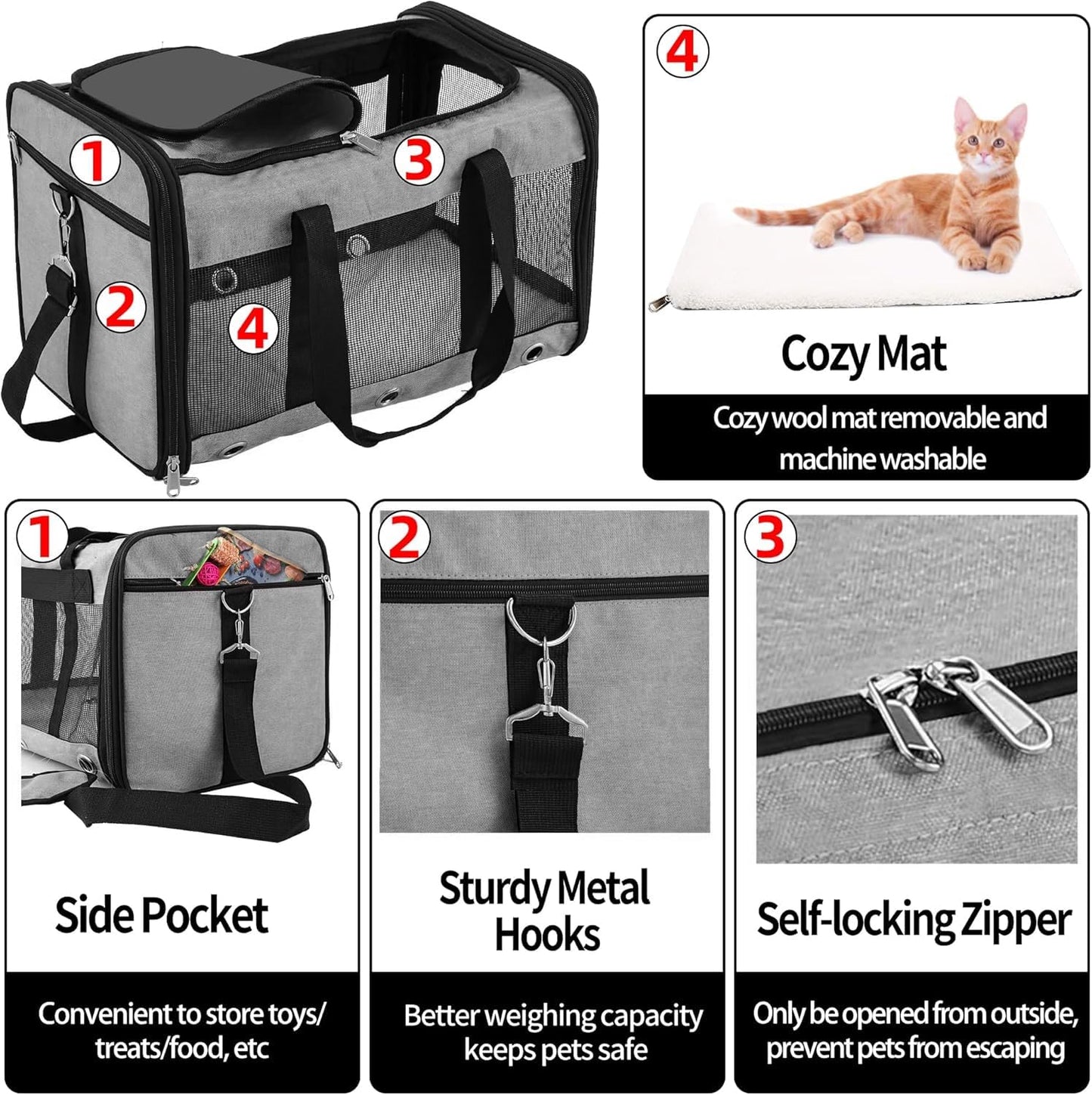 1
3
2
4

4
Cozy Mat
Cozy wool mat removable and machine washable

1
Side Pocket
Convenient to store toys/ treats/food, etc

2
Sturdy Metal Hooks
Better weighing capacity keeps pets safe

3
Self-locking Zipper
Only be opened from outside, prevent pets from escaping