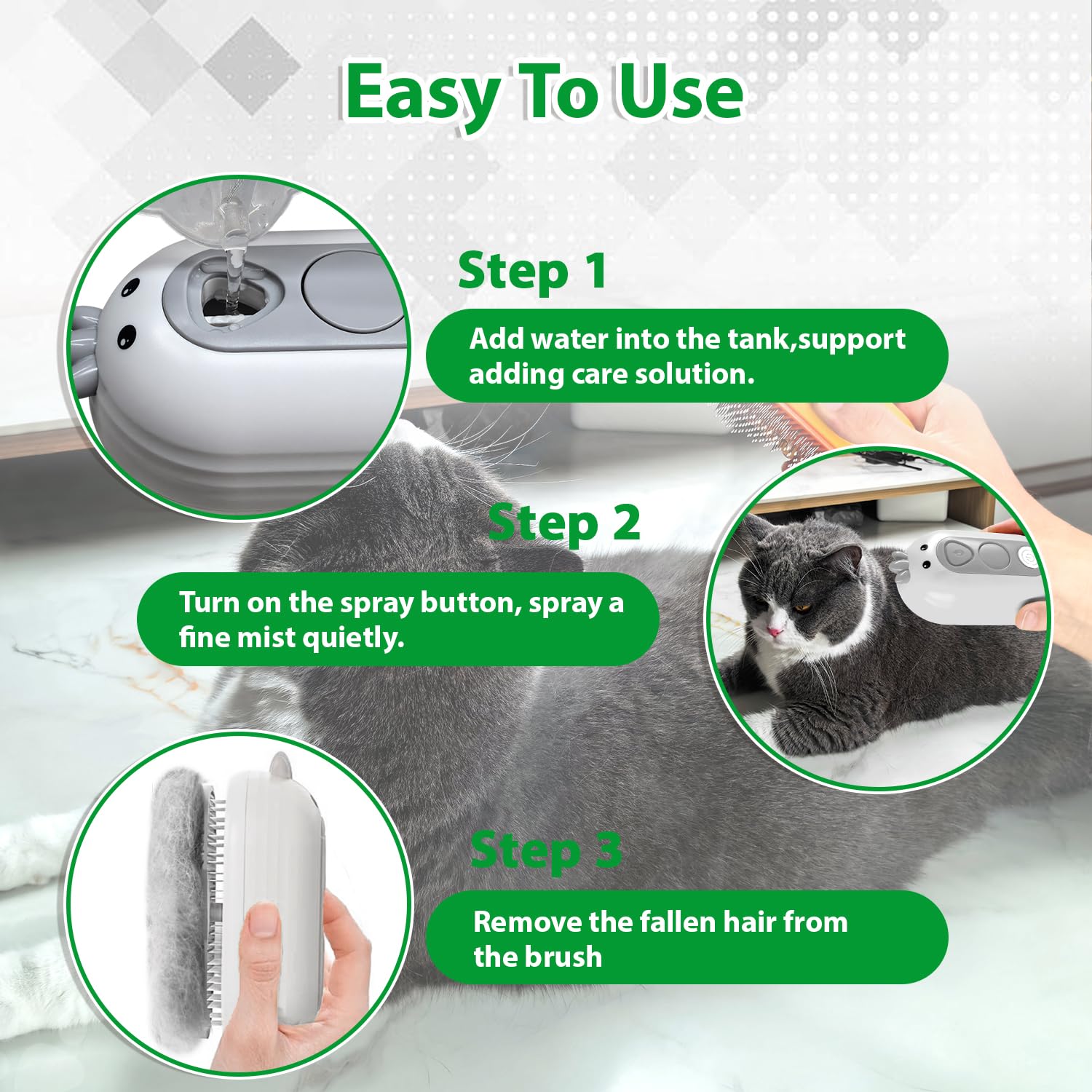 Easy To Use

Step 1

Add water into the tank,support adding care solution.

Step 2

Turn on the spray button, spray a fine mist quietly.

Step 3

Remove the fallen hair from the brush